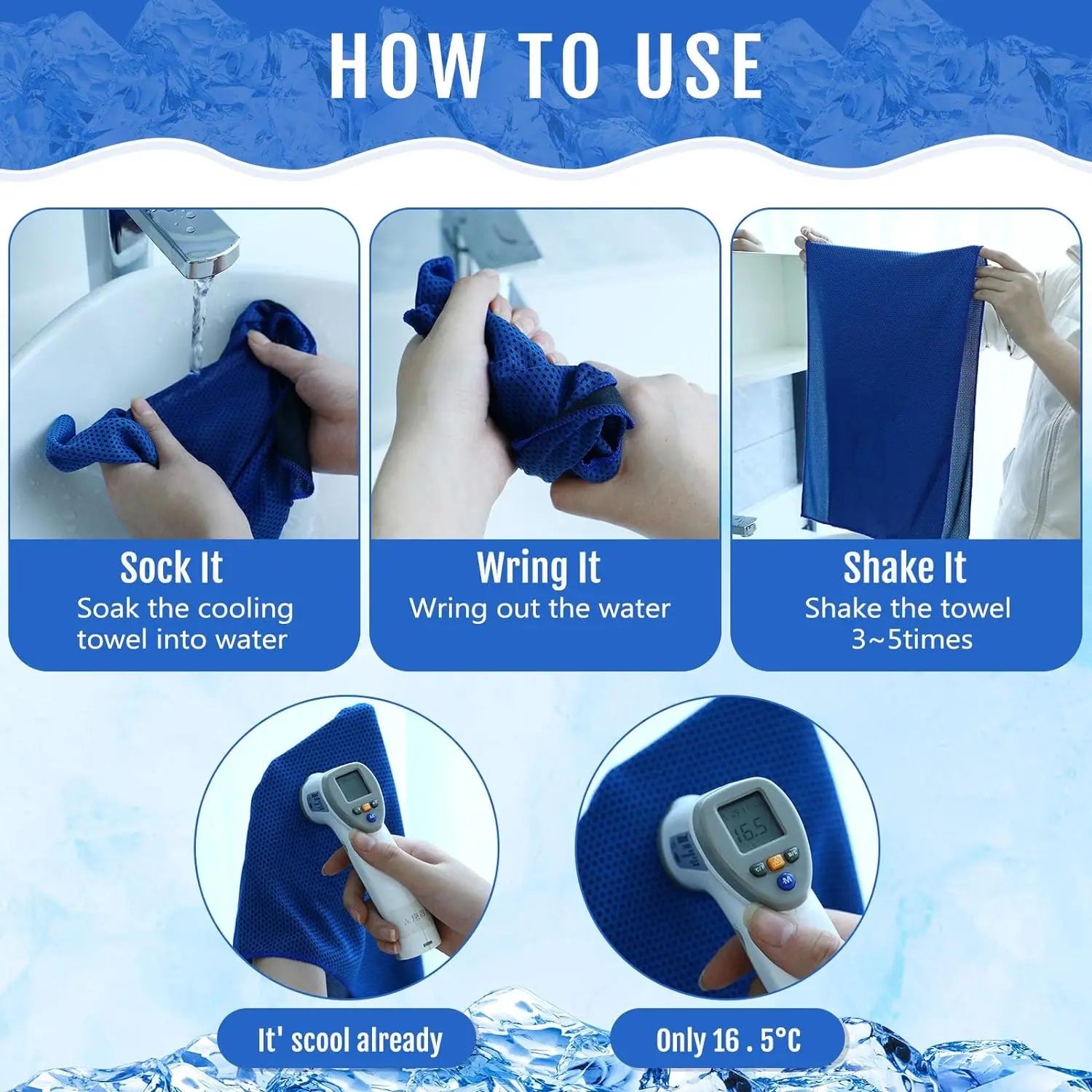 HOW TO USE

Sock It
Soak the cooling towel into water

Wring It
Wring out the water

Shake It
Shake the towel 3~5times

16.5

It' scool already

Only 16 . 5°C